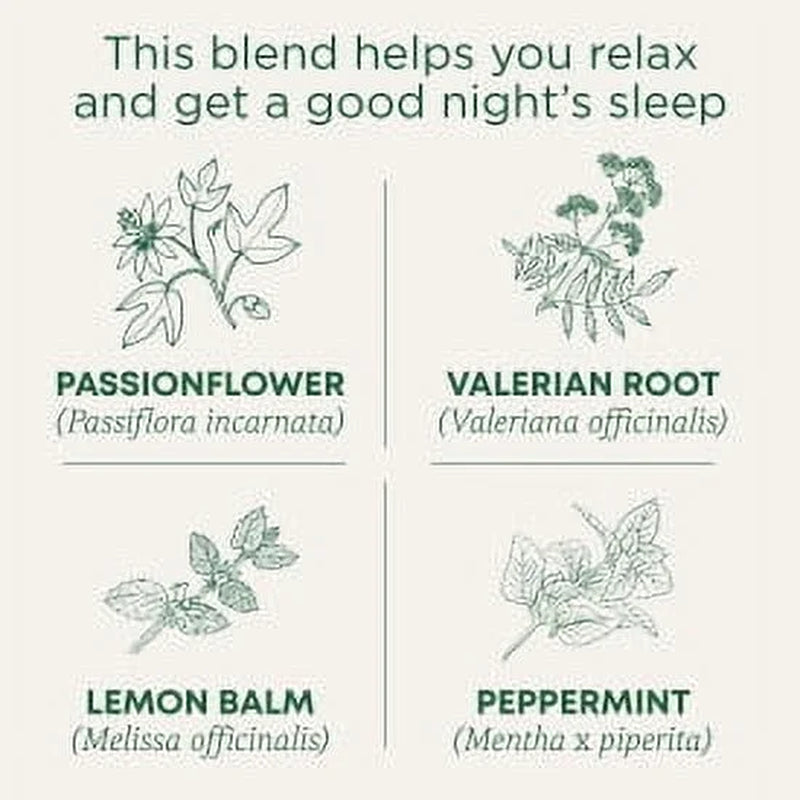 This blend helps you relax and get a good night's sleep

PASSIONFLOWER
(Passiflora incarnata)

VALERIAN ROOT
(Valeriana officinalis)

LEMON BALM
(Melissa officinalis)

PEPPERMINT
(Mentha x piperita)