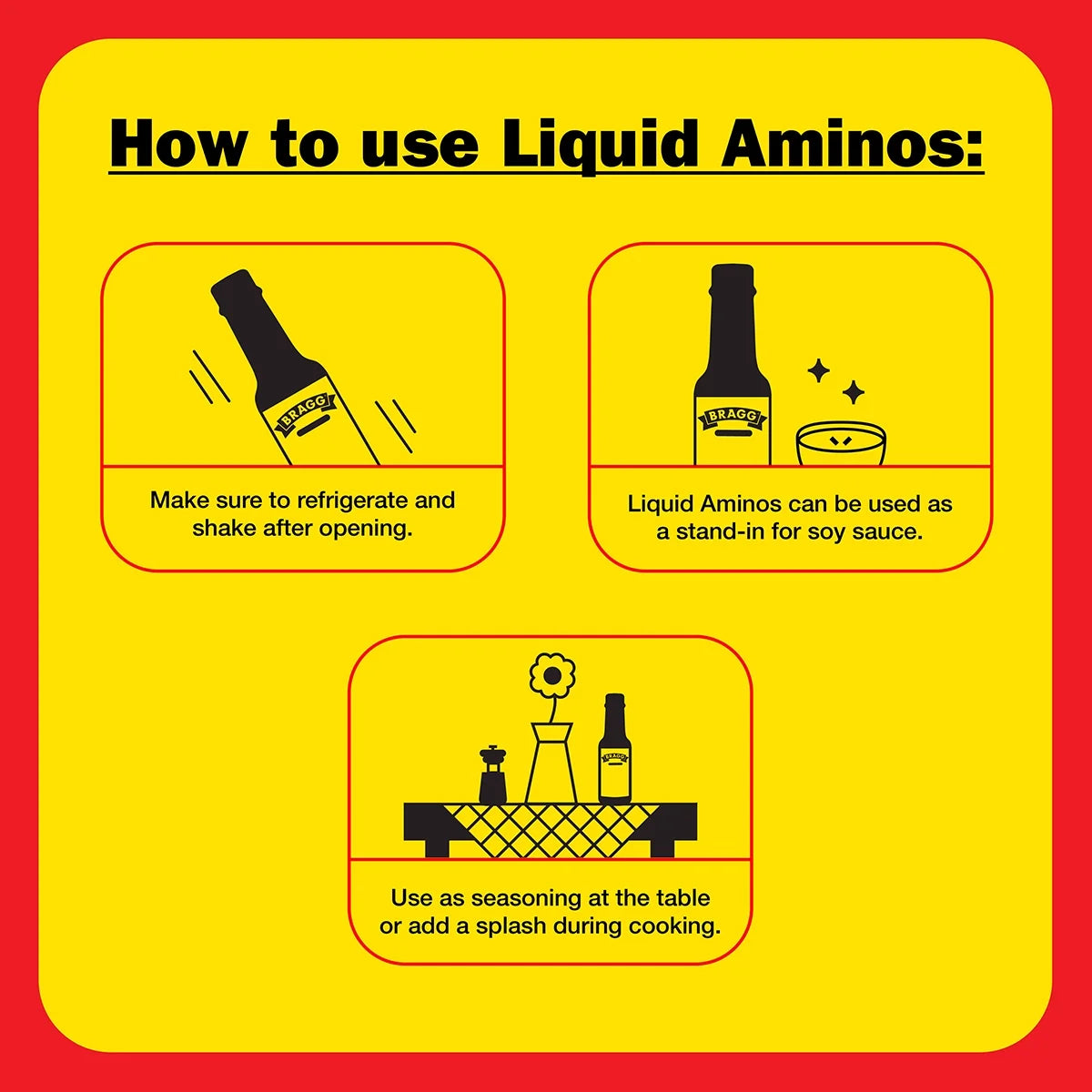 How to use Liquid Aminos:

BRAGG

Make sure to refrigerate and shake after opening.

BRAGG

Liquid Aminos can be used as a stand-in for soy sauce.

BRAGG

Use as seasoning at the table or add a splash during cooking.